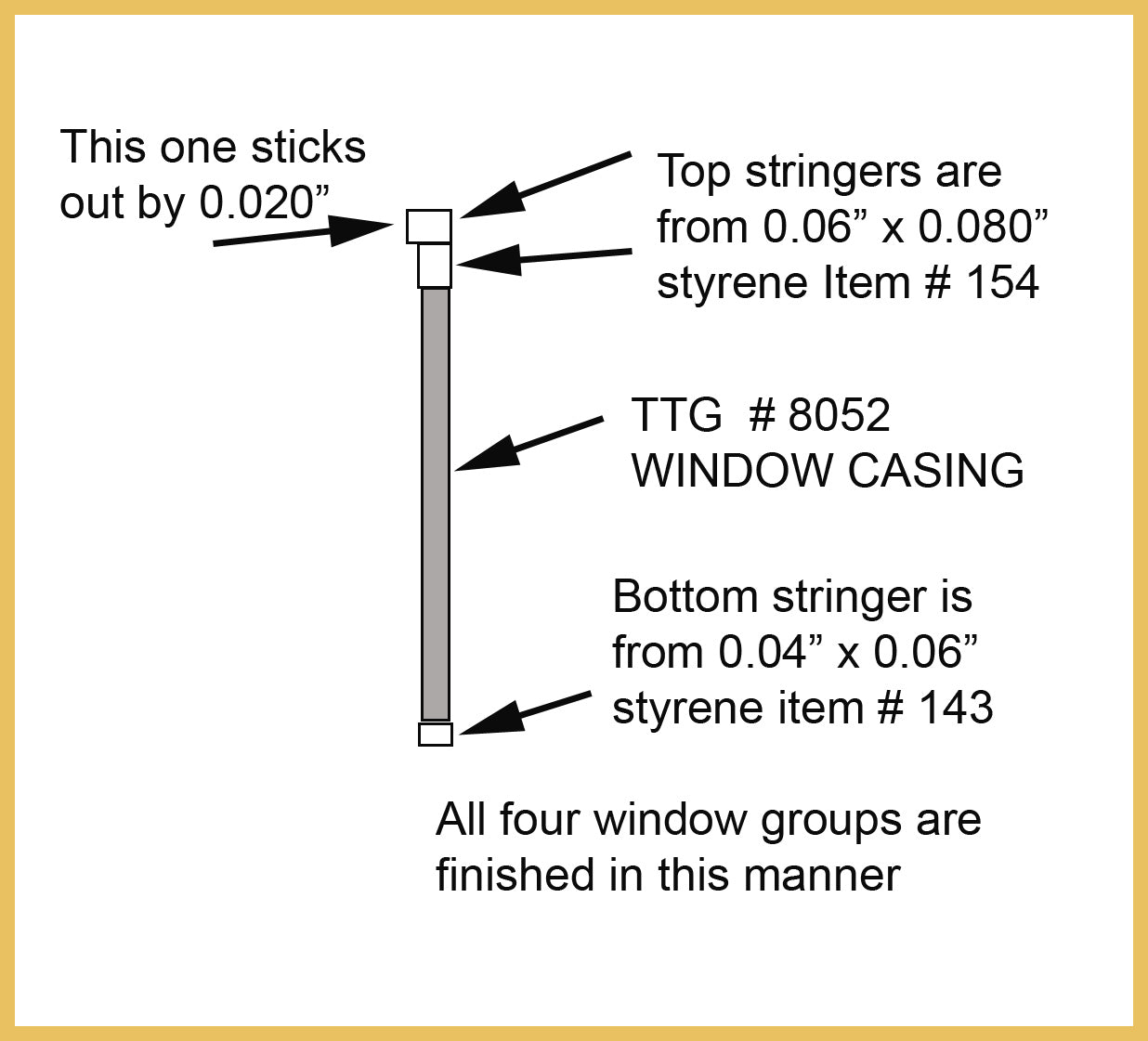 This one sticks out by 0.020”

Top stringers are from 0.06” x 0.080” styrene Item # 154

TTG # 8052 WINDOW CASING

Bottom stringer is from 0.04” x 0.06” styrene item # 143

All four window groups are finished in this manner